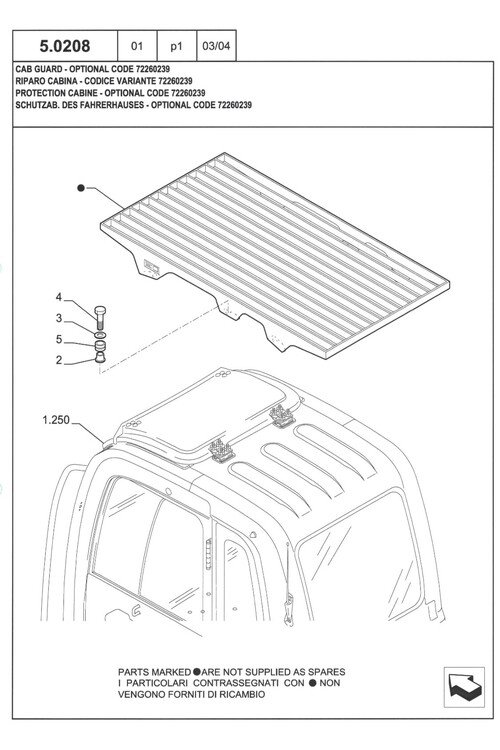 | 5.0208 | 01 | p1 | 03/04 |
|---|---|---|---|

CAB GUARD - OPTIONAL CODE 72260239
RIPARO CABINA - CODICE VARIANTE 72260239
PROTECTION CABINE - OPTIONAL CODE 72260239
SCHUTZAB. DES FAHRERHAUSES - OPTIONAL CODE 72260239

●

4

3

5

2

1.250

PARTS MARKED ● ARE NOT SUPPLIED AS SPARES
I PARTICOLARI CONTRASSEGNATI CON ● NON VENGONO FORNITI DI RICAMBIO