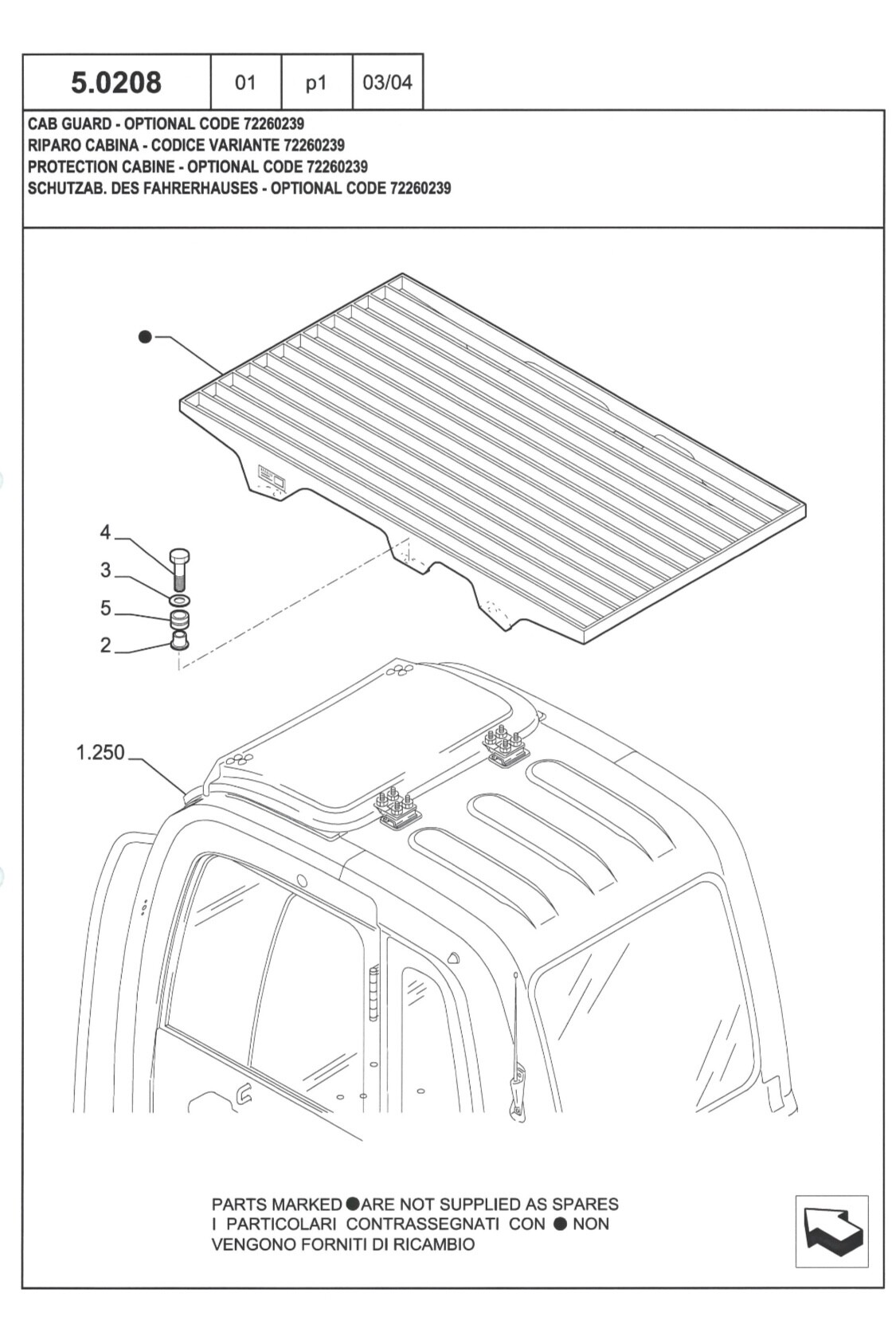 | 5.0208 | 01 | p1 | 03/04 |
|---|---|---|---|

CAB GUARD - OPTIONAL CODE 72260239
RIPARO CABINA - CODICE VARIANTE 72260239
PROTECTION CABINE - OPTIONAL CODE 72260239
SCHUTZAB. DES FAHRERHAUSES - OPTIONAL CODE 72260239

●

4
3
5
2

1.250

PARTS MARKED ● ARE NOT SUPPLIED AS SPARES
I PARTICOLARI CONTRASSEGNATI CON ● NON VENGONO FORNITI DI RICAMBIO