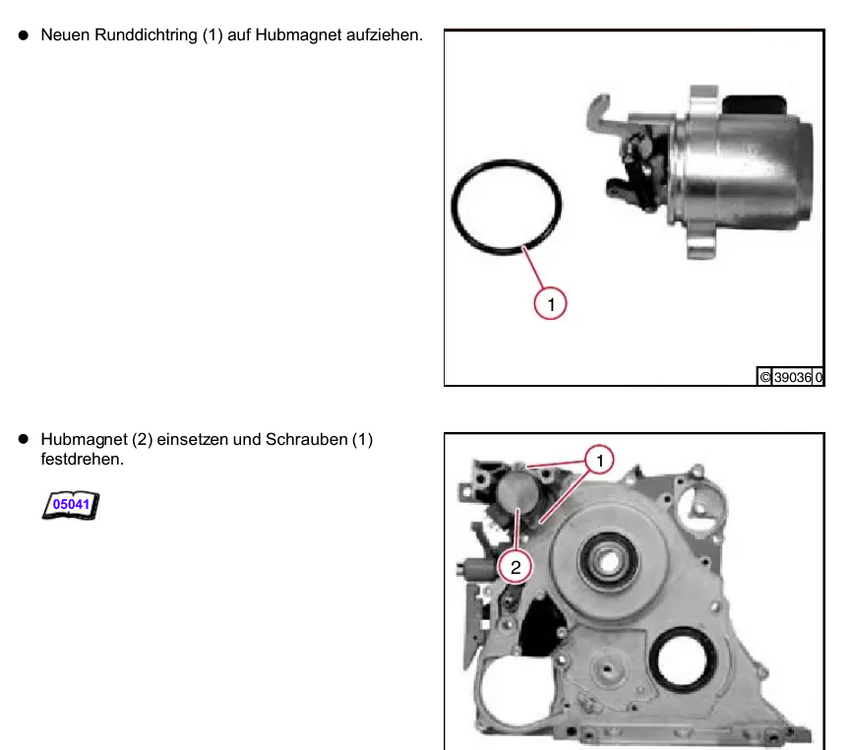 ● Neuen Runddichtring (1) auf Hubmagnet aufziehen.

1

© 39036 0

● Hubmagnet (2) einsetzen und Schrauben (1) festdrehen.

05041

1

2