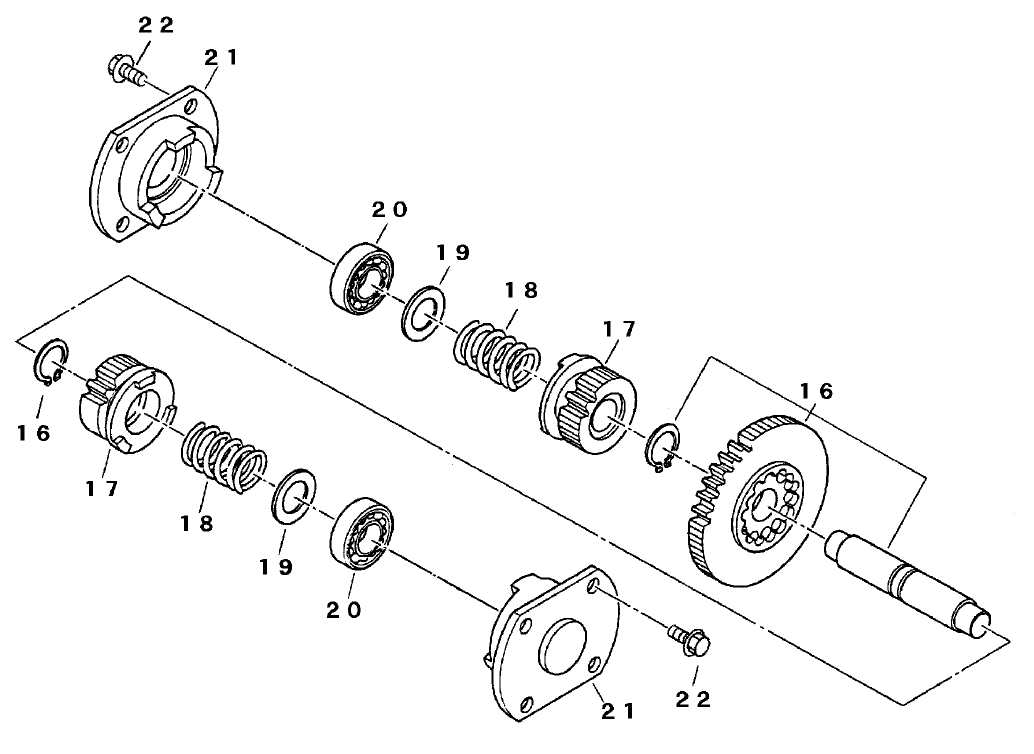 22
21
20
19
18
17
16
16
17
18
19
20
21
22