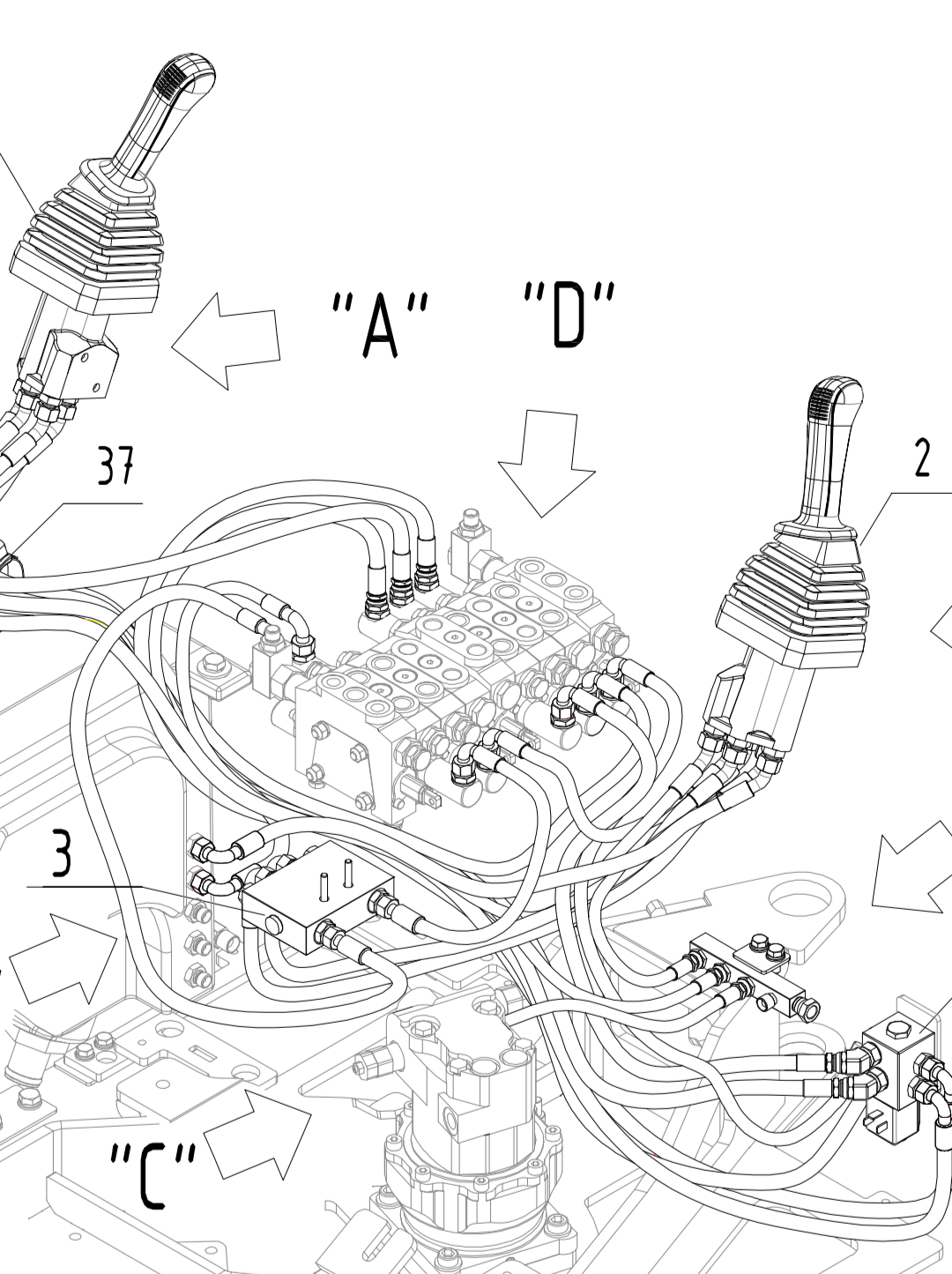 "A" "D"

37

2

3

"C"