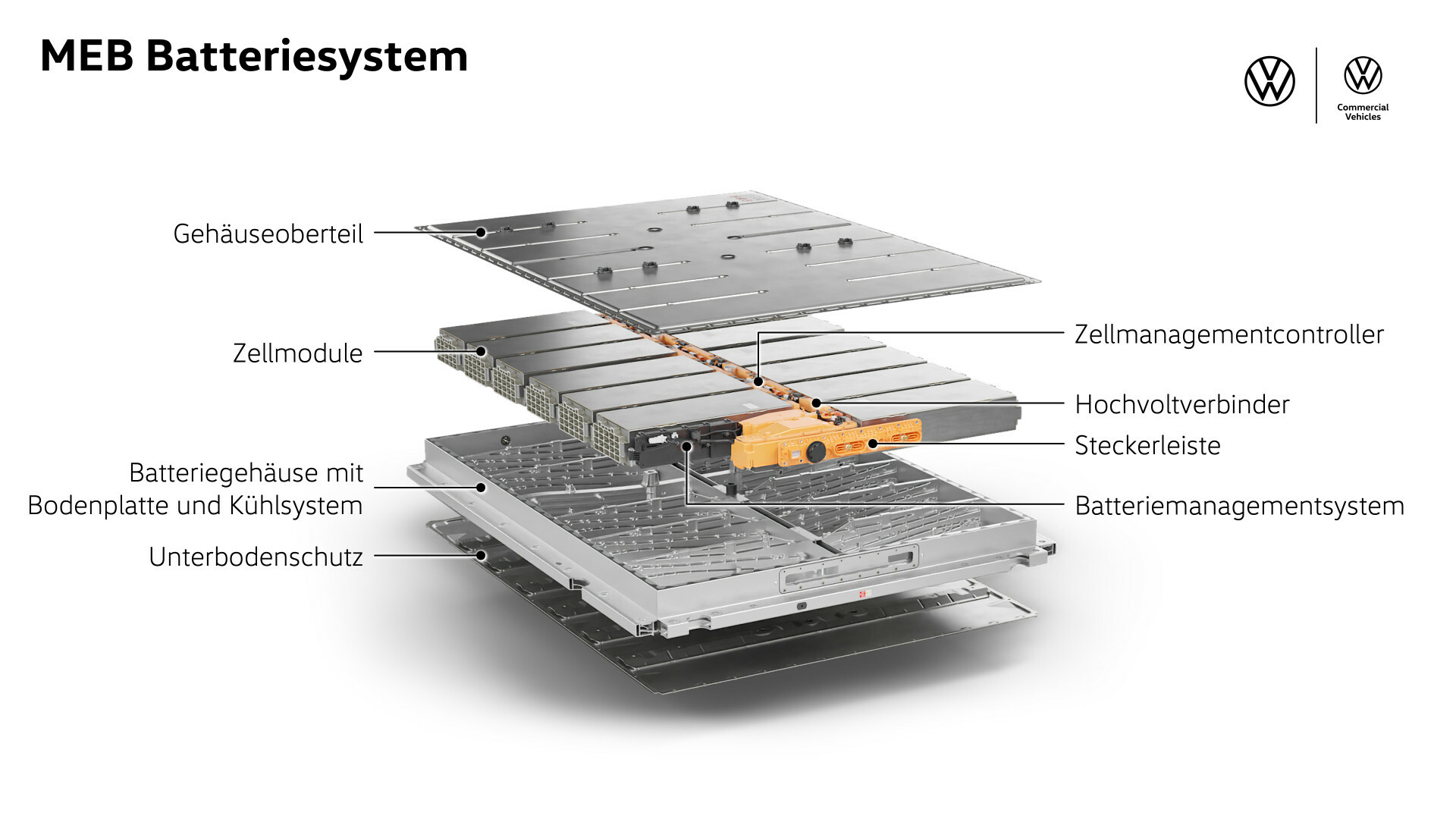 MEB Batteriesystem

Commercial Vehicles

Gehäuseoberteil

Zellmodule

Batteriegehäuse mit Bodenplatte und Kühlsystem

Unterbodenschutz

Zellmanagementcontroller

Hochvoltverbinder

Steckerleiste

Batteriemanagementsystem