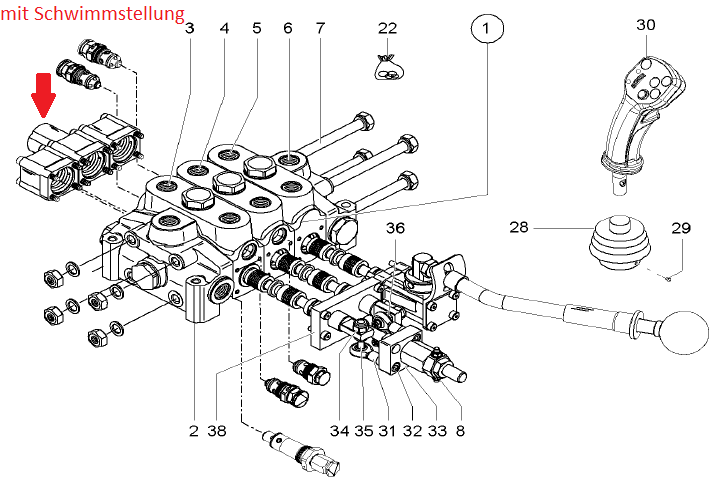 mit Schwimmstellung

3 4 5 6 7 22 1 30

28 29

36

2 38 34 35 31 32 33 8