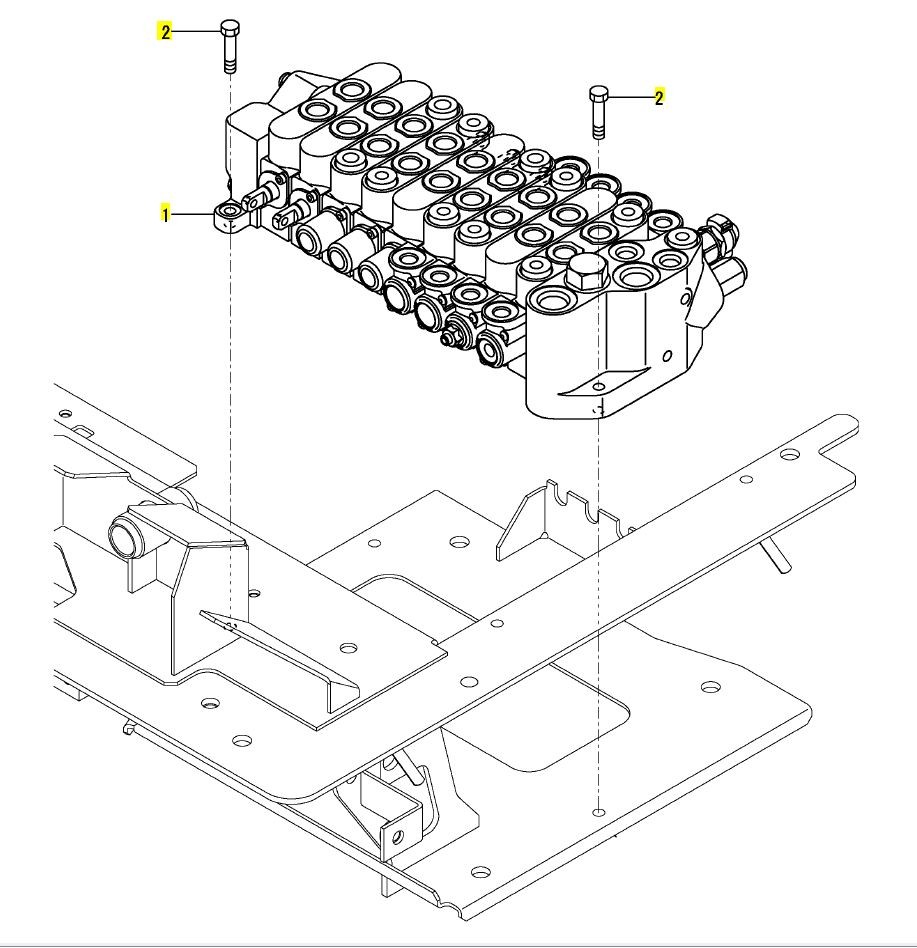 2
2
1