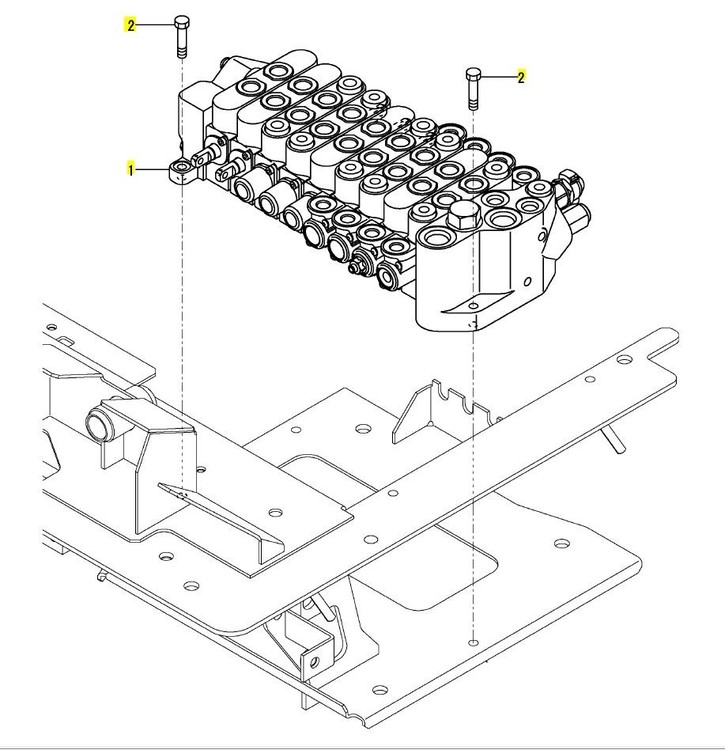 2
2
1