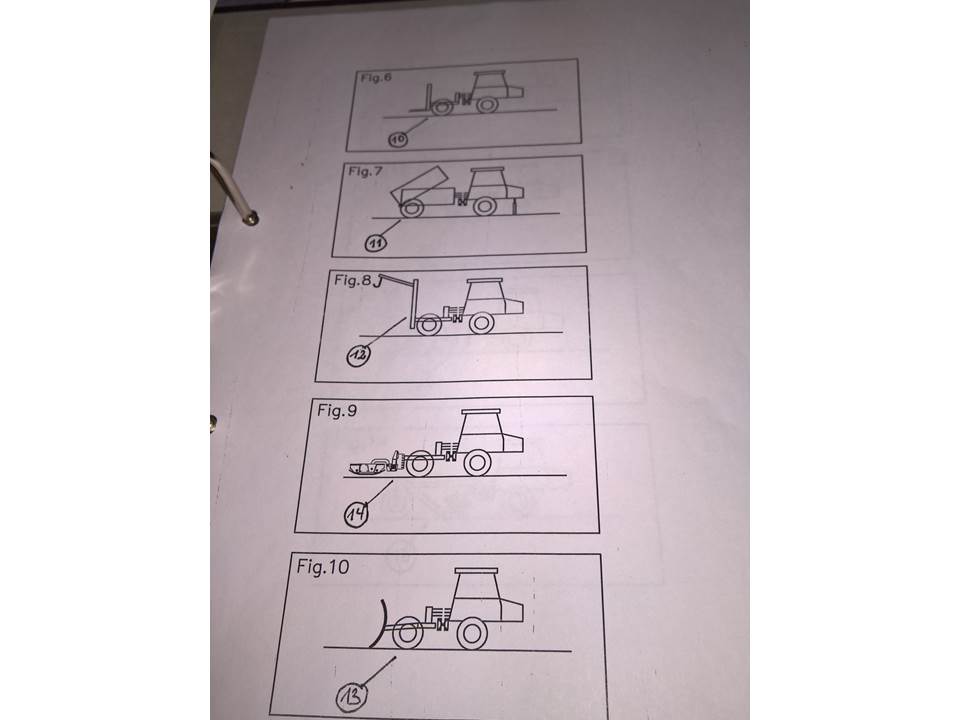 Fig.6

10

Fig.7

11

Fig.8

12

Fig.9

14

Fig.10

13