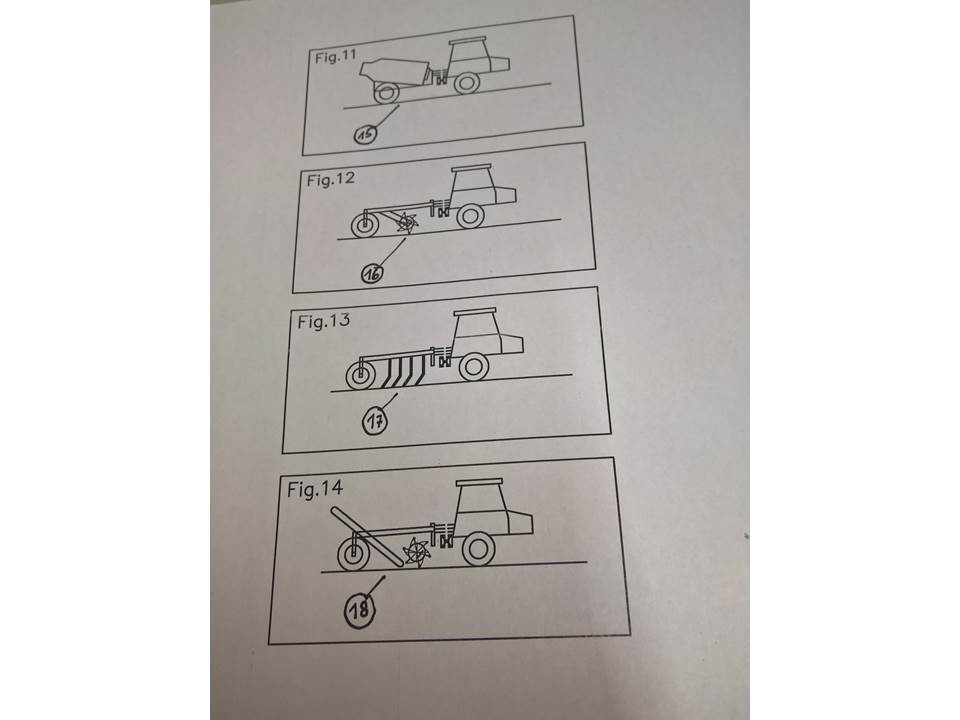 Fig.11

15

Fig.12

16

Fig.13

17

Fig.14

18