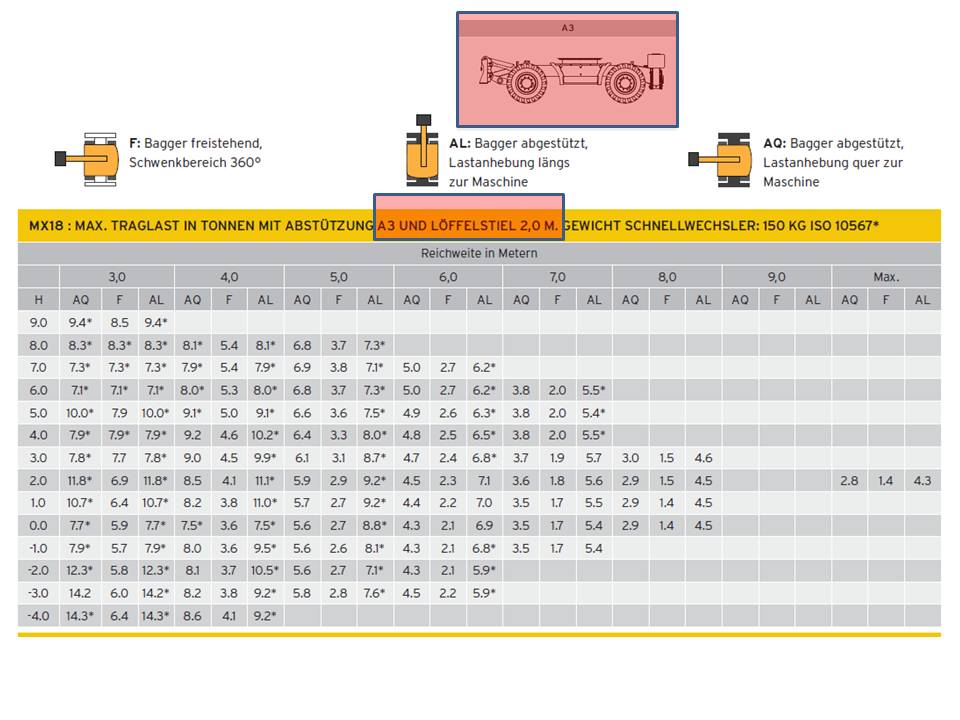 A3

F: Bagger freistehend, Schwenkbereich 360°

AL: Bagger abgestützt, Lastanhebung längs zur Maschine

AQ: Bagger abgestützt, Lastanhebung quer zur Maschine

MX18 : MAX. TRAGLAST IN TONNEN MIT ABSTÜTZUNG A3 UND LÖFFELSTIEL 2,0 M. GEWICHT SCHNELLWECHSLER: 150 KG ISO 10567*

Reichweite in Metern

| | 3,0 | | | 4,0 | | | 5,0 | | | 6,0 | | | 7,0 | | | 8,0 | | | 9,0 | | | Max. | | |
|---|---|---|---|---|---|---|---|---|---|---|---|---|---|---|---|---|---|---|---|---|---|---|---|---|
| H | AQ | F | AL | AQ | F | AL | AQ | F | AL | AQ | F | AL | AQ | F | AL | AQ | F | AL | AQ | F | AL | AQ | F | AL |
| 9.0 | 9.4* | 8.5 | 9.4* | | | | | | | | | | | | | | | | | | | | | |
| 8.0 | 8.3* | 8.3* | 8.3* | 8.1* | 5.4 | 8.1* | 6.8 | 3.7 | 7.3* | | | | | | | | | | | | | | | |
| 7.0 | 7.3* | 7.3* | 7.3* | 7.9* | 5.4 | 7.9* | 6.9 | 3.8 | 7.1* | 5.0 | 2.7 | 6.2* | | | | | | | | | | | | |
| 6.0 | 7.1* | 7.1* | 7.1* | 8.0* | 5.3 | 8.0* | 6.8 | 3.7 | 7.3* | 5.0 | 2.7 | 6.2* | 3.8 | 2.0 | 5.5* | | | | | | | | | |
| 5.0 | 10.0* | 7.9 | 10.0* | 9.1* | 5.0 | 9.1* | 6.6 | 3.6 | 7.5* | 4.9 | 2.6 | 6.3* | 3.8 | 2.0 | 5.4* | | | | | | | | | |
| 4.0 | 7.9* | 7.9* | 7.9* | 9.2 | 4.6 | 10.2* | 6.4 | 3.3 | 8.0* | 4.8 | 2.5 | 6.5* | 3.8 | 2.0 | 5.5* | | | | | | | | | |
| 3.0 | 7.8* | 7.7 | 7.8* | 9.0 | 4.5 | 9.9* | 6.1 | 3.1 | 8.7* | 4.7 | 2.4 | 6.8* | 3.7 | 1.9 | 5.7 | 3.0 | 1.5 | 4.6 | | | | | | |
| 2.0 | 11.8* | 6.9 | 11.8* | 8.5 | 4.1 | 11.1* | 5.9 | 2.9 | 9.2* | 4.5 | 2.3 | 7.1 | 3.6 | 1.8 | 5.6 | 2.9 | 1.5 | 4.5 | | | | 2.8 | 1.4 | 4.3 |
| 1.0 | 10.7* | 6.4 | 10.7* | 8.2 | 3.8 | 11.0* | 5.7 | 2.7 | 9.2* | 4.4 | 2.2 | 7.0 | 3.5 | 1.7 | 5.5 | 2.9 | 1.4 | 4.5 | | | | | | |
| 0.0 | 7.7* | 5.9 | 7.7* | 7.5* | 3.6 | 7.5* | 5.6 | 2.7 | 8.8* | 4.3 | 2.1 | 6.9 | 3.5 | 1.7 | 5.4 | 2.9 | 1.4 | 4.5 | | | | | | |
| -1.0 | 7.9* | 5.7 | 7.9* | 8.0 | 3.6 | 9.5* | 5.6 | 2.6 | 8.1* | 4.3 | 2.1 | 6.8* | 3.5 | 1.7 | 5.4 | | | | | | | | | |
| -2.0 | 12.3* | 5.8 | 12.3* | 8.1 | 3.7 | 10.5* | 5.6 | 2.7 | 7.1* | 4.3 | 2.1 | 5.9* | | | | | | | | | | | | |
| -3.0 | 14.2 | 6.0 | 14.2* | 8.2 | 3.8 | 9.2* | 5.8 | 2.8 | 7.6* | 4.5 | 2.2 | 5.9* | | | | | | | | | | | | |
| -4.0 | 14.3* | 6.4 | 14.3* | 8.6 | 4.1 | 9.2* | | | | | | | | | | | | | | | | | | |