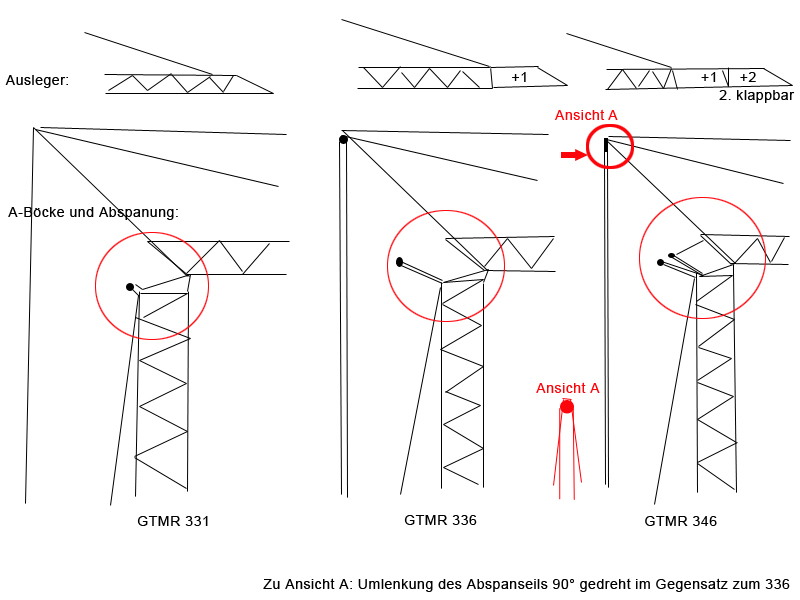 Ausleger:

+1

+1 +2
2. klappbar

Ansicht A

A-Böcke und Abspanung:

Ansicht A

GTMR 331

GTMR 336

GTMR 346

Zu Ansicht A: Umlenkung des Abspanseils 90° gedreht im Gegensatz zum 336