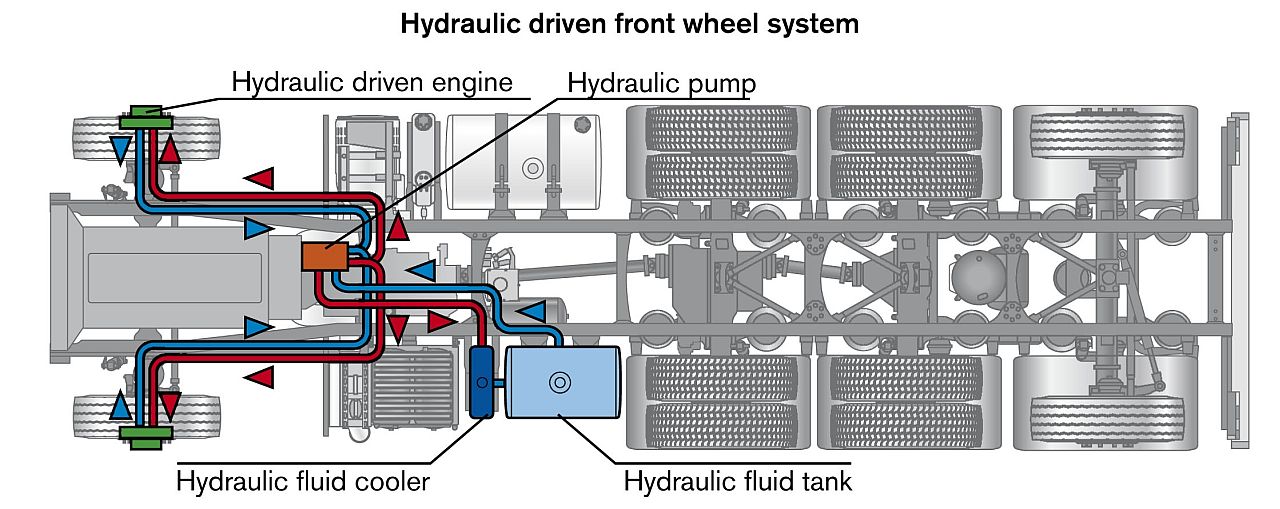 Hydraulic driven front wheel system

Hydraulic driven engine
Hydraulic pump
Hydraulic fluid cooler
Hydraulic fluid tank