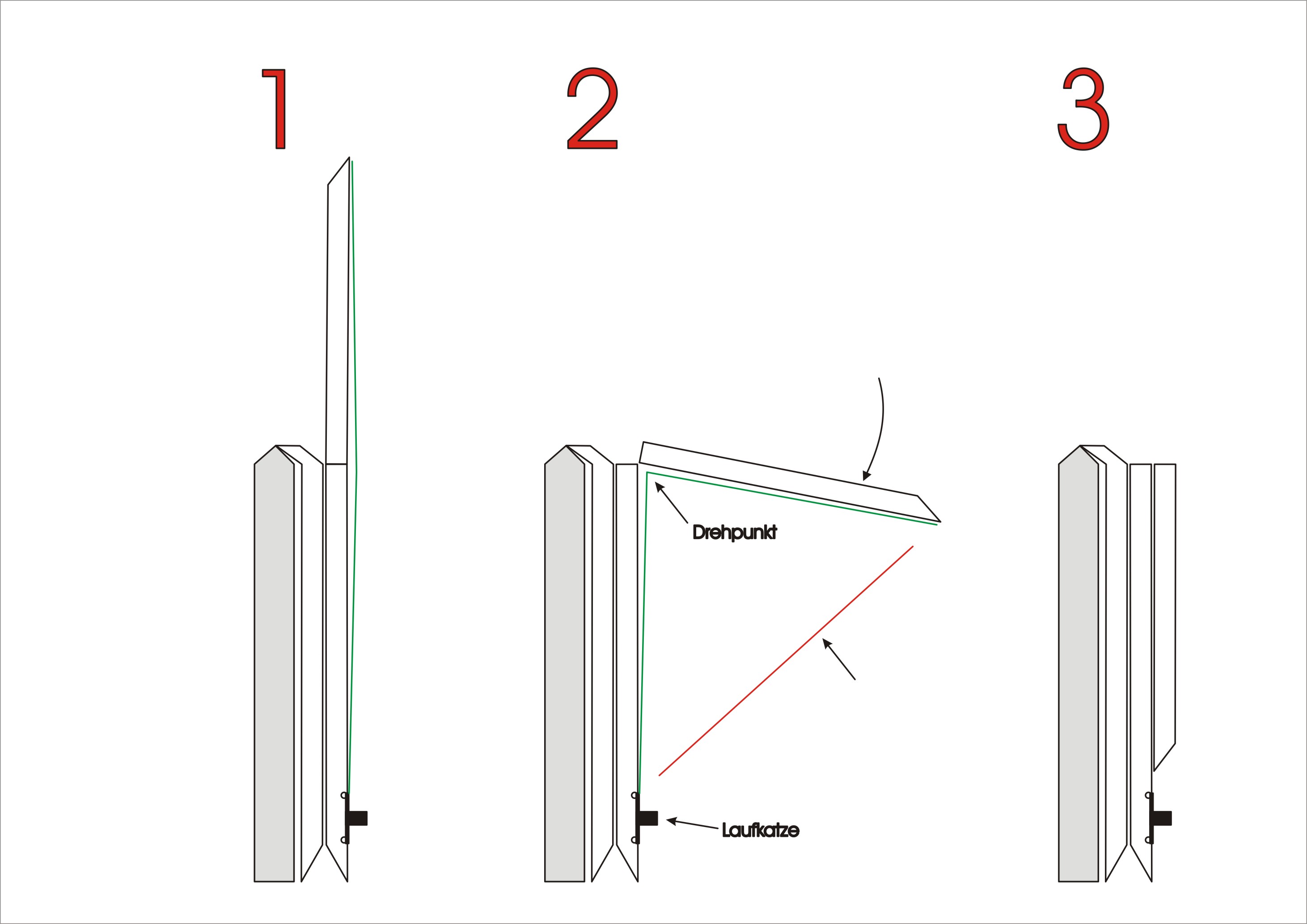 1

2

3

Drehpunkt

Laufkatze