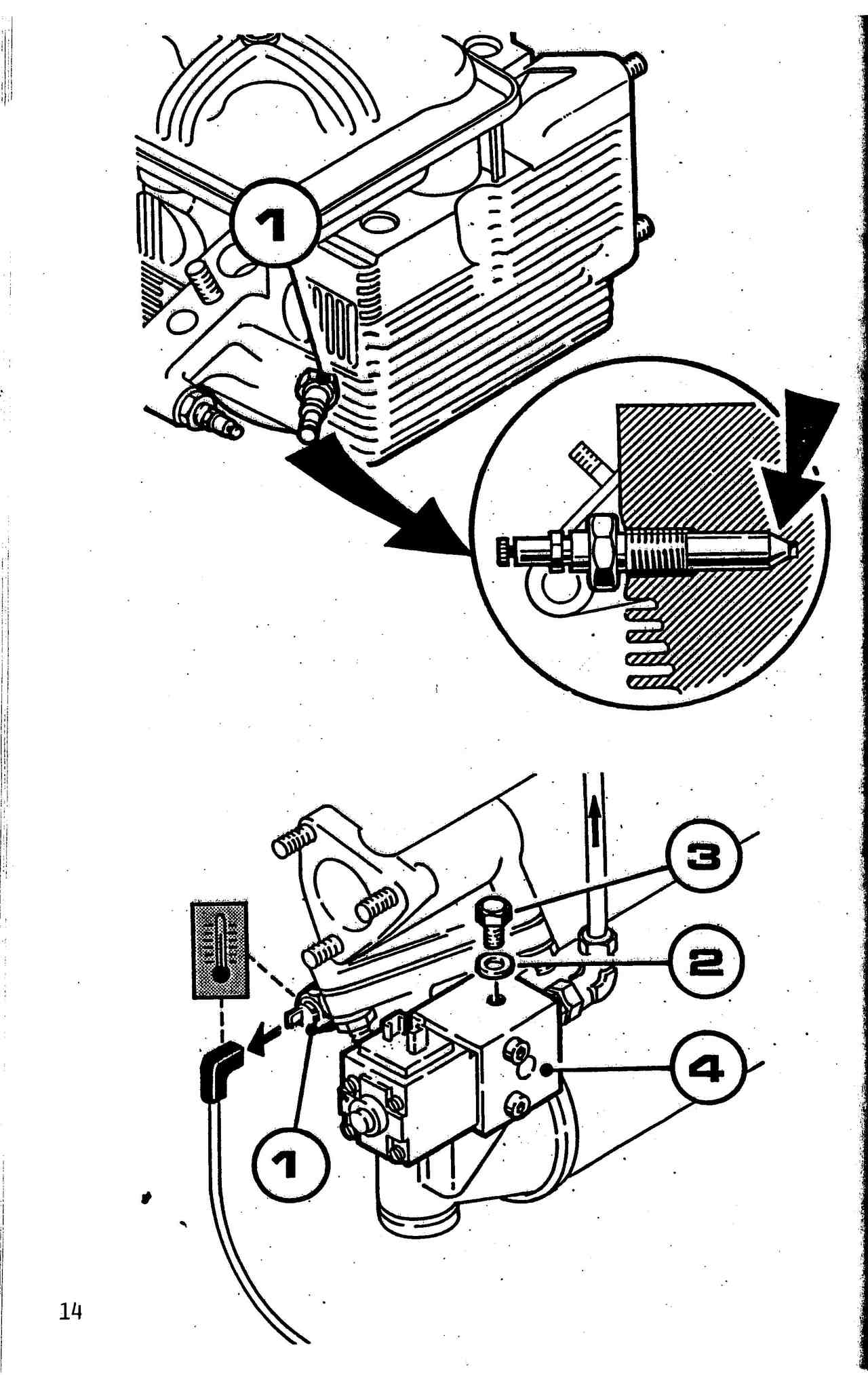 1

3

2

4

1

14