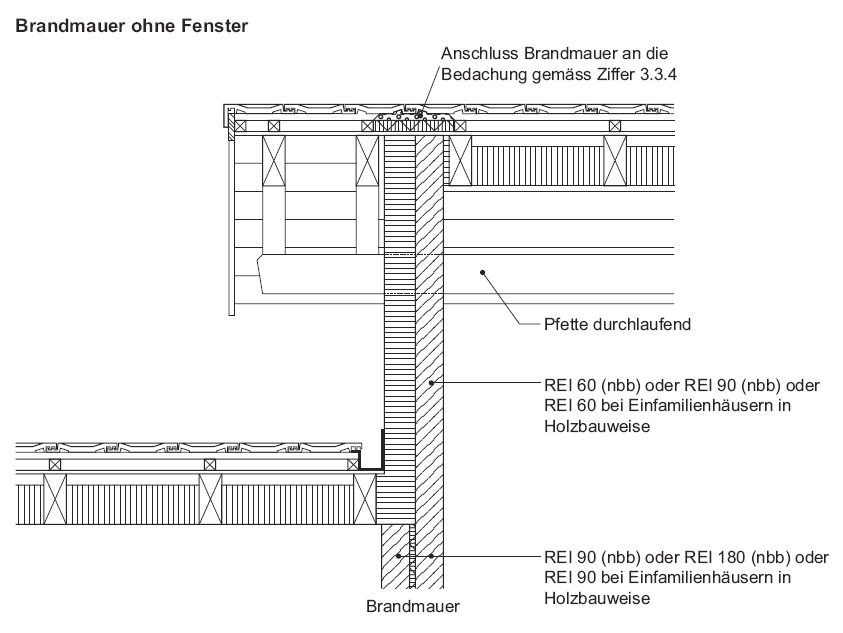 Brandmauer ohne Fenster

Anschluss Brandmauer an die Bedachung gemäss Ziffer 3.3.4

Pfette durchlaufend

REI 60 (nbb) oder REI 90 (nbb) oder REI 60 bei Einfamilienhäusern in Holzbauweise

REI 90 (nbb) oder REI 180 (nbb) oder REI 90 bei Einfamilienhäusern in Holzbauweise

Brandmauer